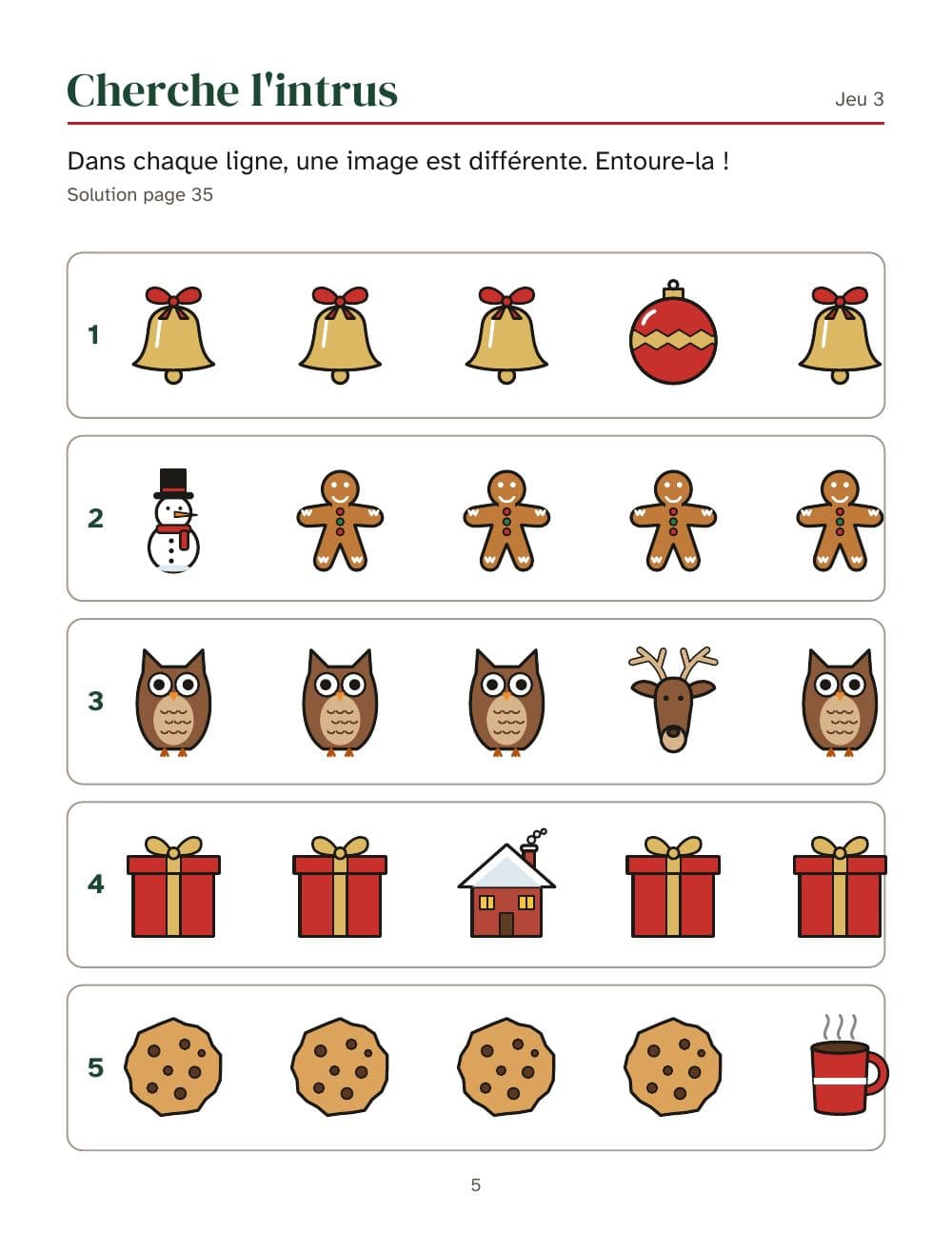 Cherche l'intrus

Jeu 3

Dans chaque ligne, une image est différente. Entoure-la !

Solution page 35

1

2

3

4

5

5